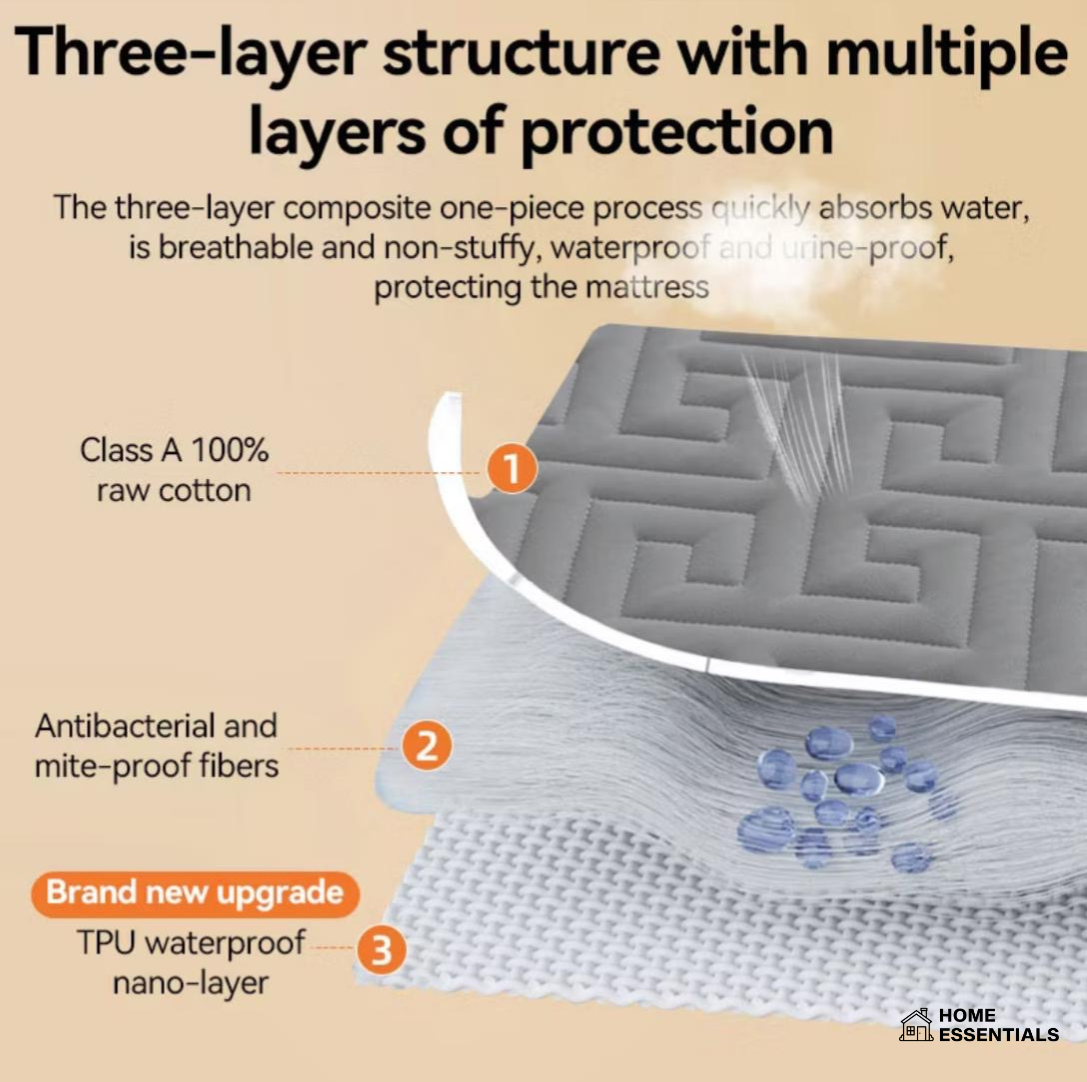 Three-layer structure with multiple layers of protection

The three-layer composite one-piece process quickly absorbs water, is breathable and non-stuffy, waterproof and urine-proof, protecting the mattress

Class A 100% raw cotton

1

Antibacterial and mite-proof fibers

2

Brand new upgrade

TPU waterproof nano-layer

3

HOME ESSENTIALS